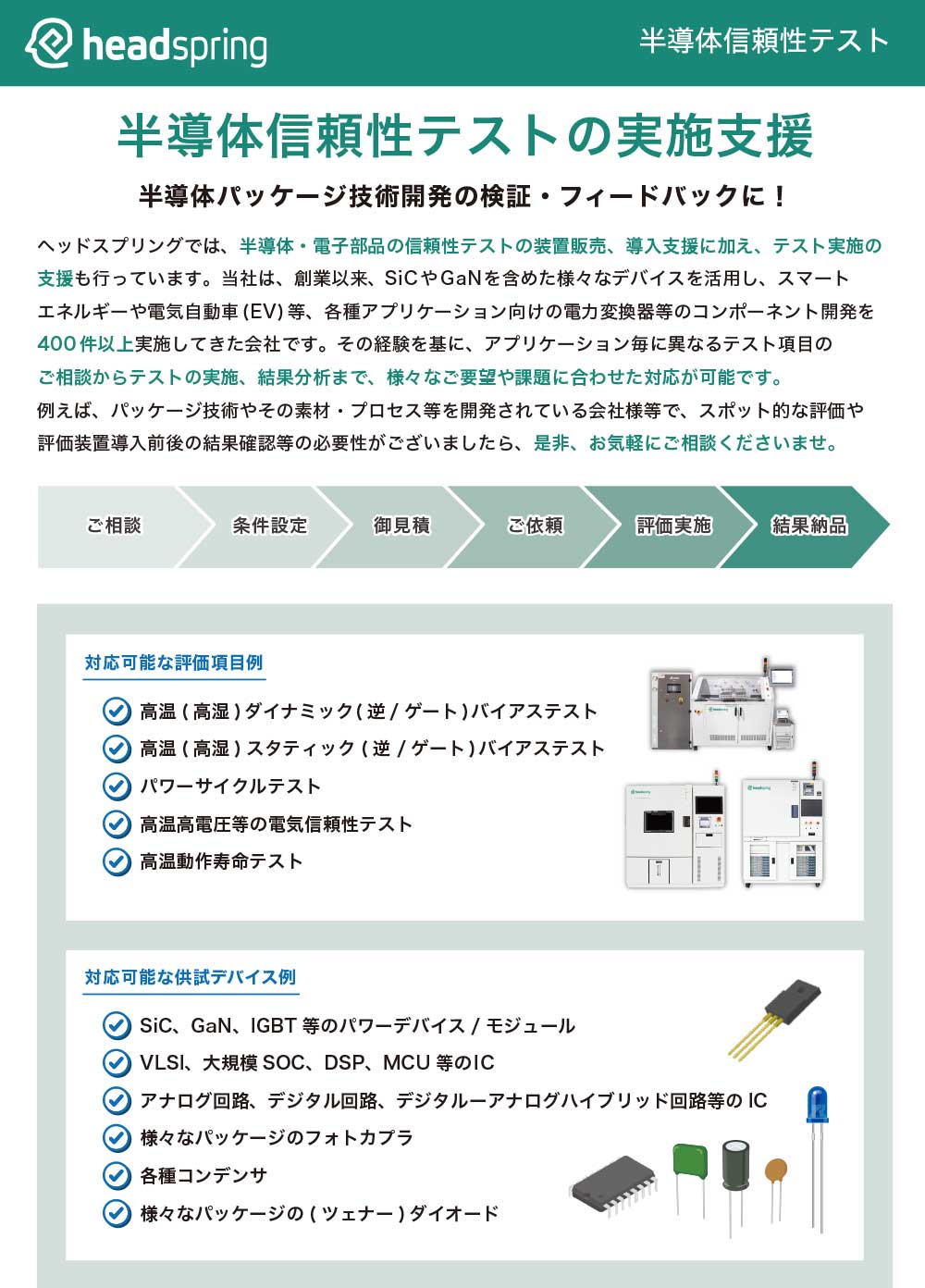 headspring

半導体信頼性テスト

半導体信頼性テストの実施支援

半導体パッケージ技術開発の検証・フィードバックに！

ヘッドスプリングでは、半導体・電子部品の信頼性テストの装置販売、導入支援に加え、テスト実施の支援も行っています。当社は、創業以来、SiCやGaNを含めた様々なデバイスを活用し、スマートエネルギーや電気自動車(EV)等、各種アプリケーション向けの電力変換器等のコンポーネント開発を400件以上実施してきた会社です。その経験を基に、アプリケーション毎に異なるテスト項目のご相談からテストの実施、結果分析まで、様々なご要望や課題に合わせた対応が可能です。
例えば、パッケージ技術やその素材・プロセス等を開発されている会社様等で、スポット的な評価や評価装置導入前後の結果確認等の必要性がございましたら、是非、お気軽にご相談くださいませ。

ご相談
条件設定
御見積
ご依頼
評価実施
結果納品

対応可能な評価項目例

高温(高湿)ダイナミック(逆/ゲート)バイアステスト
高温(高湿)スタティック(逆/ゲート)バイアステスト
パワーサイクルテスト
高温高電圧等の電気信頼性テスト
高温動作寿命テスト

対応可能な供試デバイス例

SiC、GaN、IGBT 等のパワーデバイス / モジュール
VLSI、大規模 SOC、DSP、MCU 等のIC
アナログ回路、デジタル回路、デジタルーアナログハイブリッド回路等の IC
様々なパッケージのフォトカプラ
各種コンデンサ
様々なパッケージの(ツェナー)ダイオード